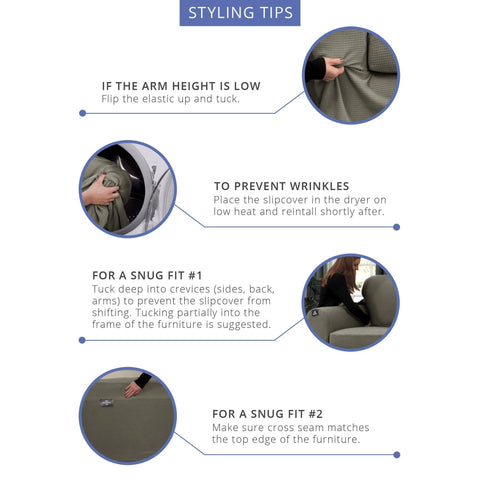 STYLING TIPS

IF THE ARM HEIGHT IS LOW
Flip the elastic up and tuck.

TO PREVENT WRINKLES
Place the slipcover in the dryer on low heat and reintall shortly after.

FOR A SNUG FIT #1
Tuck deep into crevices (sides, back, arms) to prevent the slipcover from shifting. Tucking partially into the frame of the furniture is suggested.

FOR A SNUG FIT #2
Make sure cross seam matches the top edge of the furniture.